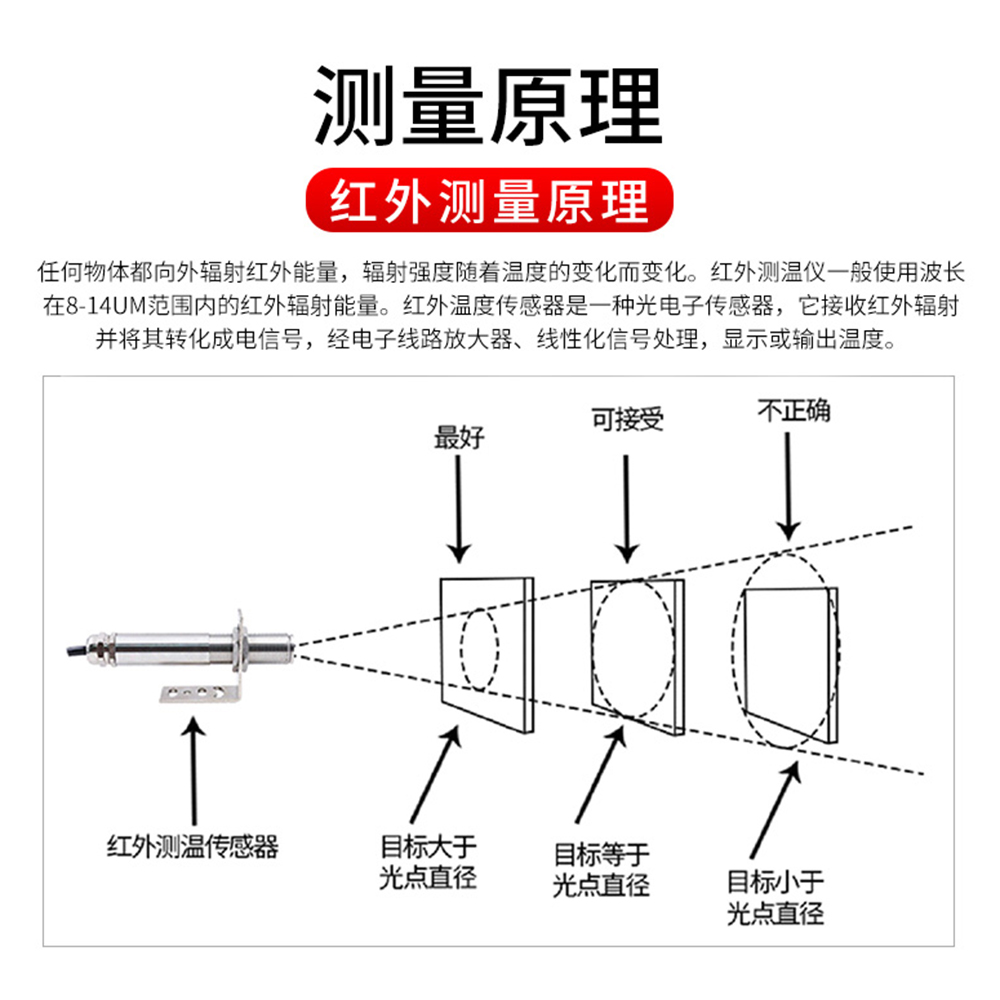 测量原理

红外测量原理

任何物体都向外辐射红外能量，辐射强度随着温度的变化而变化。红外测温仪一般使用波长在8-14UM范围内的红外辐射能量。红外温度传感器是一种光电子传感器，它接收红外辐射并将其转化成电信号，经电子线路放大器、线性化信号处理，显示或输出温度。

最好

可接受

不正确

红外测温传感器

目标大于光点直径

目标等于光点直径

目标小于光点直径